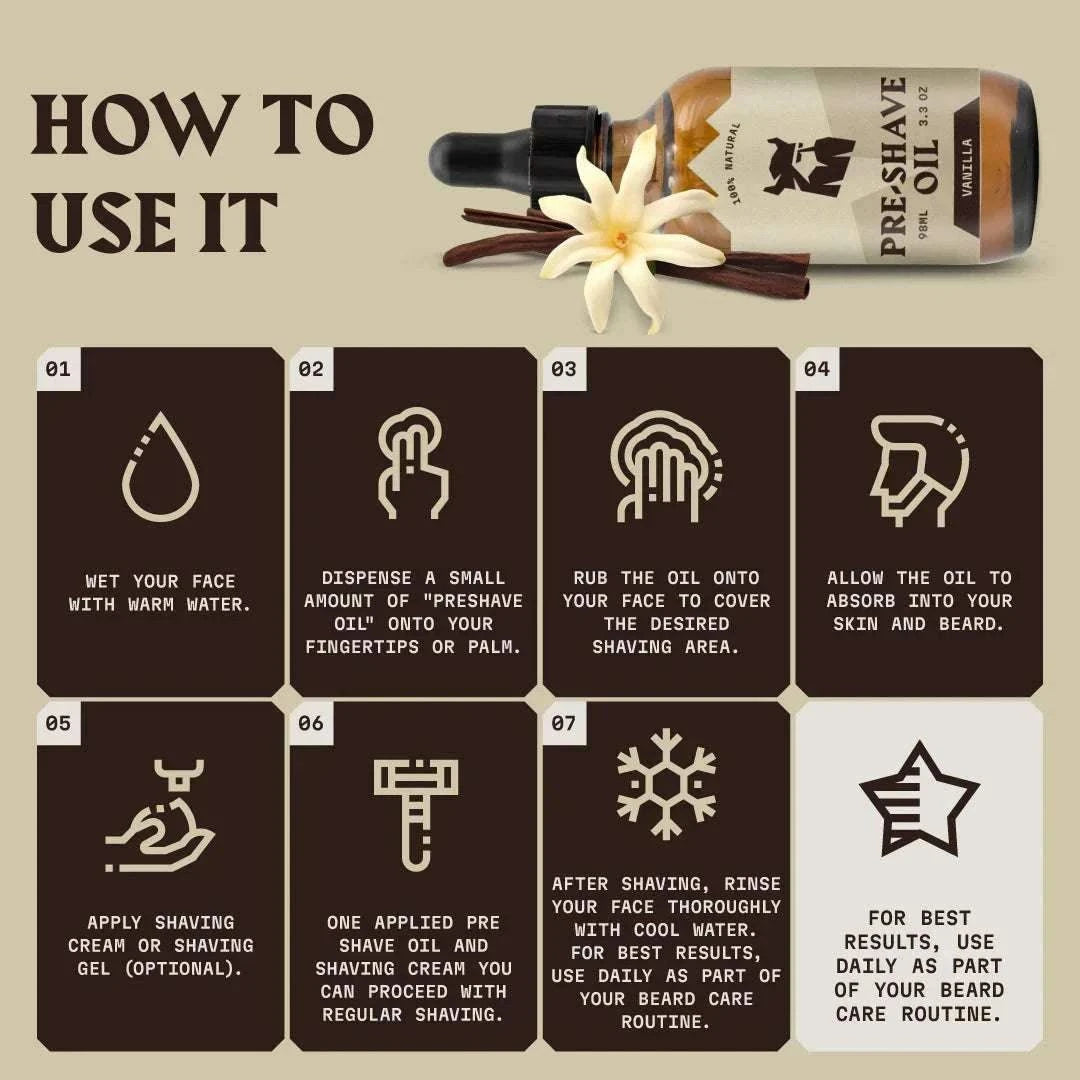 HOW TO USE IT

100% NATURAL
PRE-SHAVE OIL
98ML 3.3 OZ
VANILLA

01
WET YOUR FACE WITH WARM WATER.

02
DISPENSE A SMALL AMOUNT OF "PRESHAVE OIL" ONTO YOUR FINGERTIPS OR PALM.

03
RUB THE OIL ONTO YOUR FACE TO COVER THE DESIRED SHAVING AREA.

04
ALLOW THE OIL TO ABSORB INTO YOUR SKIN AND BEARD.

05
APPLY SHAVING CREAM OR SHAVING GEL (OPTIONAL).

06
ONE APPLIED PRE SHAVE OIL AND SHAVING CREAM YOU CAN PROCEED WITH REGULAR SHAVING.

07
AFTER SHAVING, RINSE YOUR FACE THOROUGHLY WITH COOL WATER. FOR BEST RESULTS, USE DAILY AS PART OF YOUR BEARD CARE ROUTINE.

FOR BEST RESULTS, USE DAILY AS PART OF YOUR BEARD CARE ROUTINE.