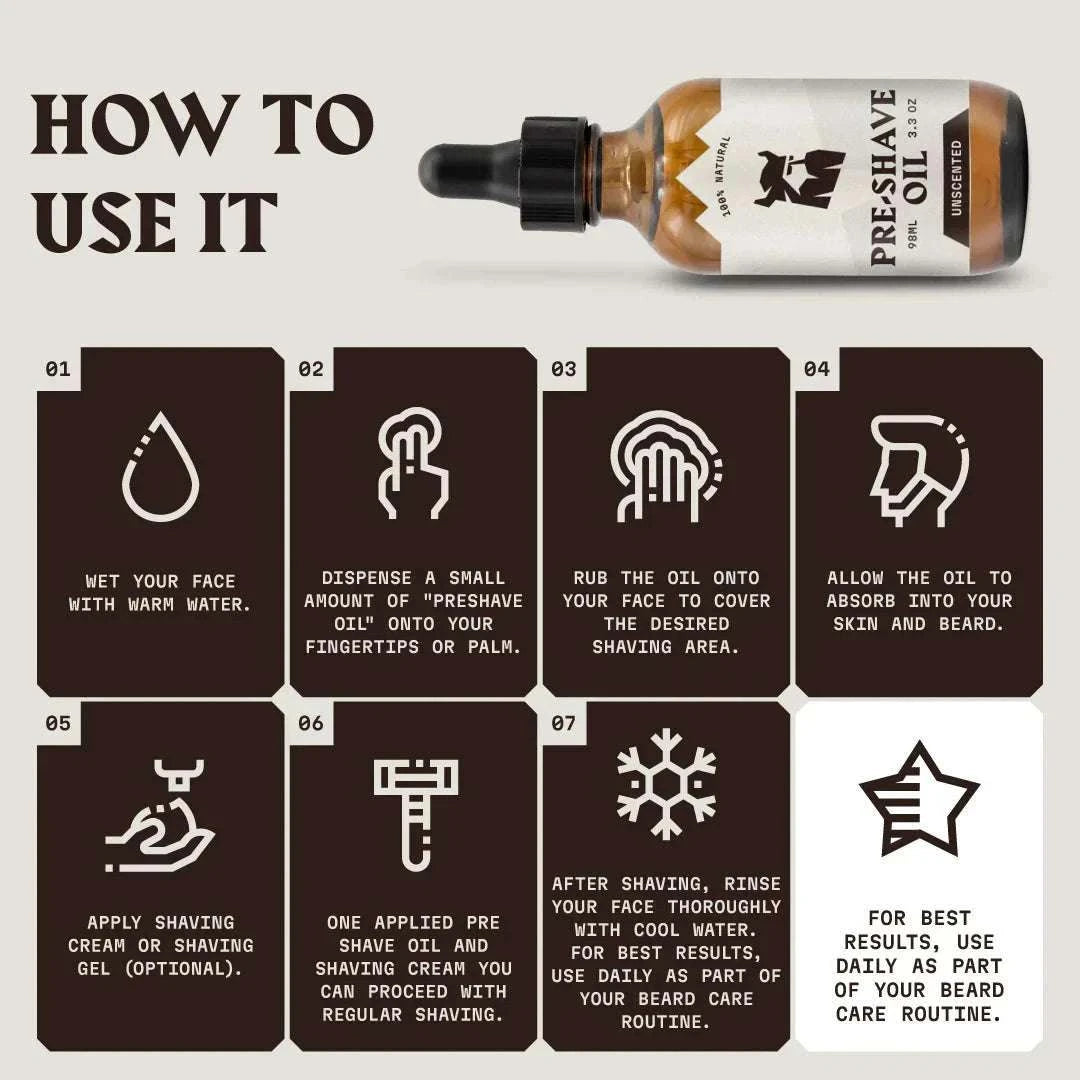 HOW TO USE IT

100% NATURAL
PRE-SHAVE OIL
98ML 3.3 OZ
UNSCENTED

01
WET YOUR FACE WITH WARM WATER.

02
DISPENSE A SMALL AMOUNT OF "PRESHAVE OIL" ONTO YOUR FINGERTIPS OR PALM.

03
RUB THE OIL ONTO YOUR FACE TO COVER THE DESIRED SHAVING AREA.

04
ALLOW THE OIL TO ABSORB INTO YOUR SKIN AND BEARD.

05
APPLY SHAVING CREAM OR SHAVING GEL (OPTIONAL).

06
ONE APPLIED PRE SHAVE OIL AND SHAVING CREAM YOU CAN PROCEED WITH REGULAR SHAVING.

07
AFTER SHAVING, RINSE YOUR FACE THOROUGHLY WITH COOL WATER. FOR BEST RESULTS, USE DAILY AS PART OF YOUR BEARD CARE ROUTINE.

FOR BEST RESULTS, USE DAILY AS PART OF YOUR BEARD CARE ROUTINE.