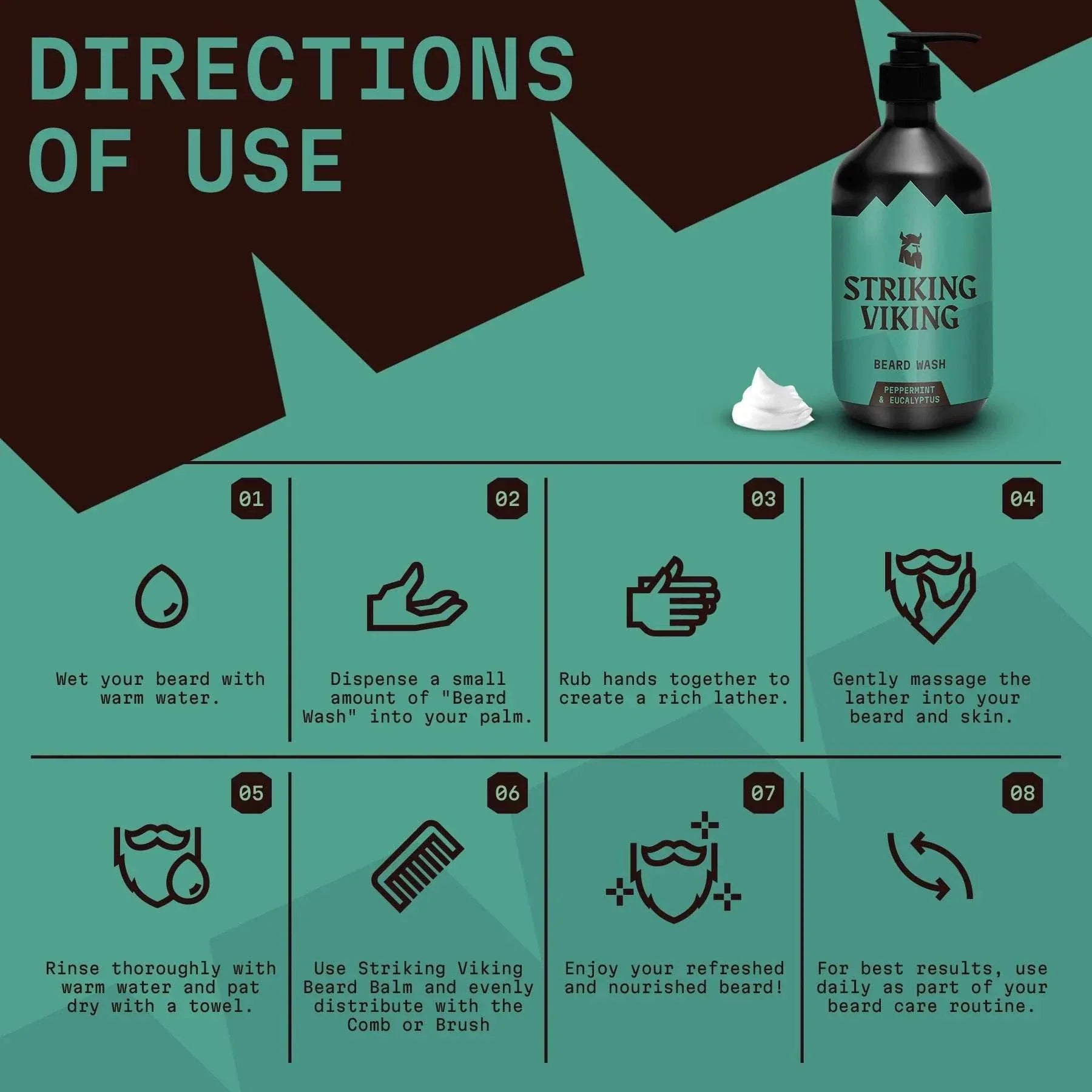 DIRECTIONS OF USE

STRIKING VIKING

BEARD WASH

PEPPERMINT & EUCALYPTUS

01

Wet your beard with warm water.

02

Dispense a small amount of "Beard Wash" into your palm.

03

Rub hands together to create a rich lather.

04

Gently massage the lather into your beard and skin.

05

Rinse thoroughly with warm water and pat dry with a towel.

06

Use Striking Viking Beard Balm and evenly distribute with the Comb or Brush

07

Enjoy your refreshed and nourished beard!

08

For best results, use daily as part of your beard care routine.